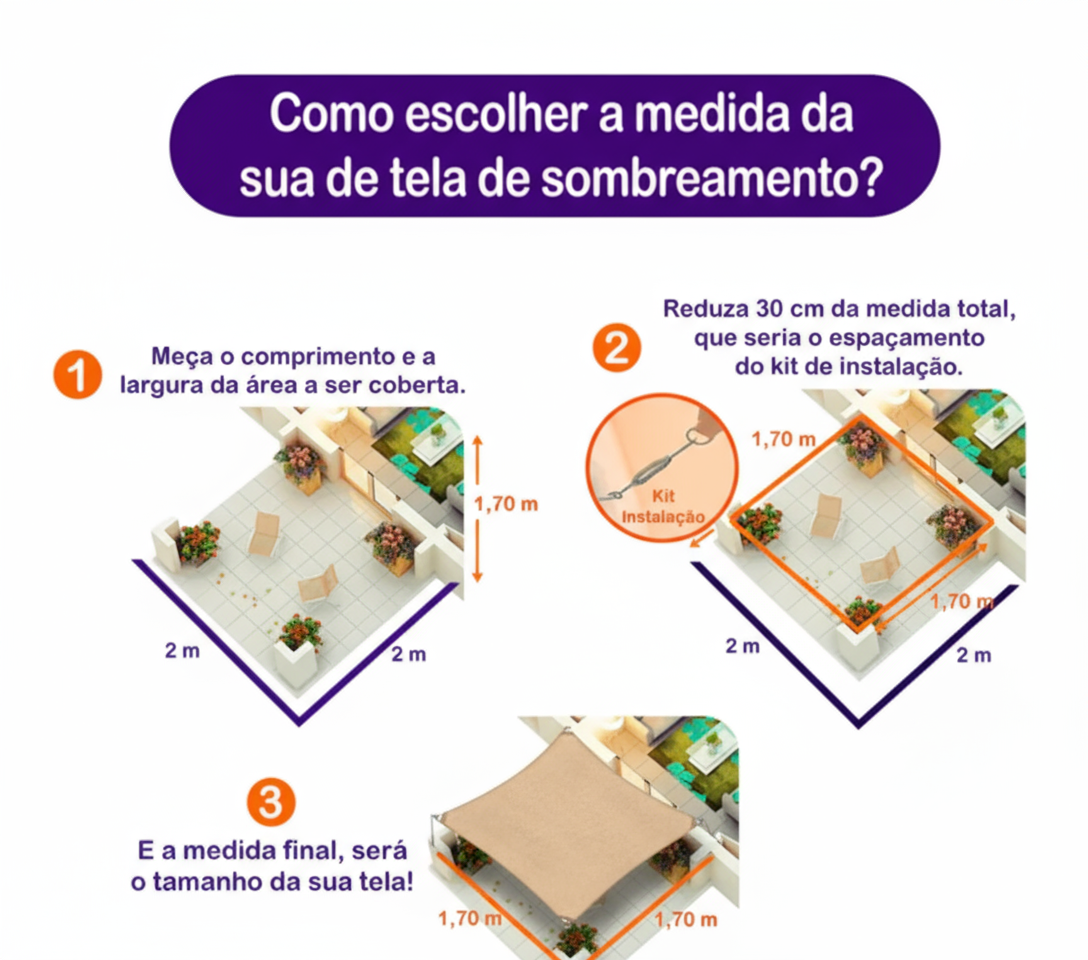 Como escolher a medida da sua de tela de sombreamento?

1 Meça o comprimento e a largura da área a ser coberta.

1,70 m

2 m

2 m

2 Reduza 30 cm da medida total, que seria o espaçamento do kit de instalação.

Kit Instalação

1,70 m

1,70 m

2 m

2 m

3 E a medida final, será o tamanho da sua tela!

1,70 m

1,70 m